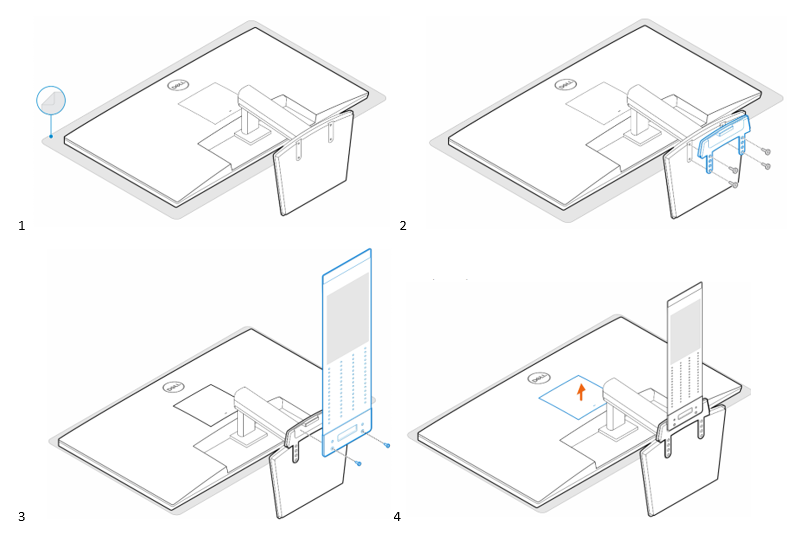 DELL

1

DELL

2

DELL

3

DELL

4