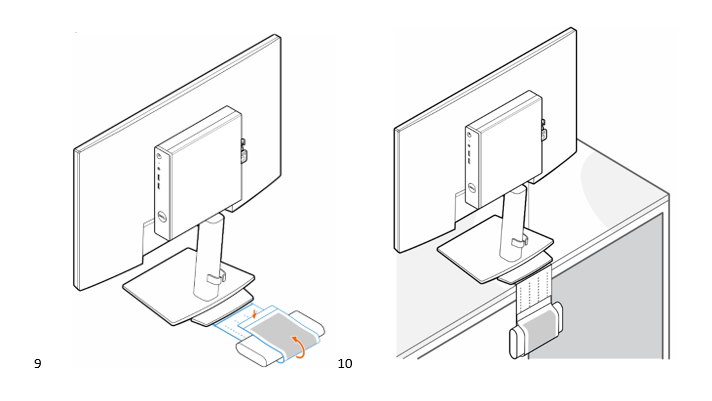 9

10